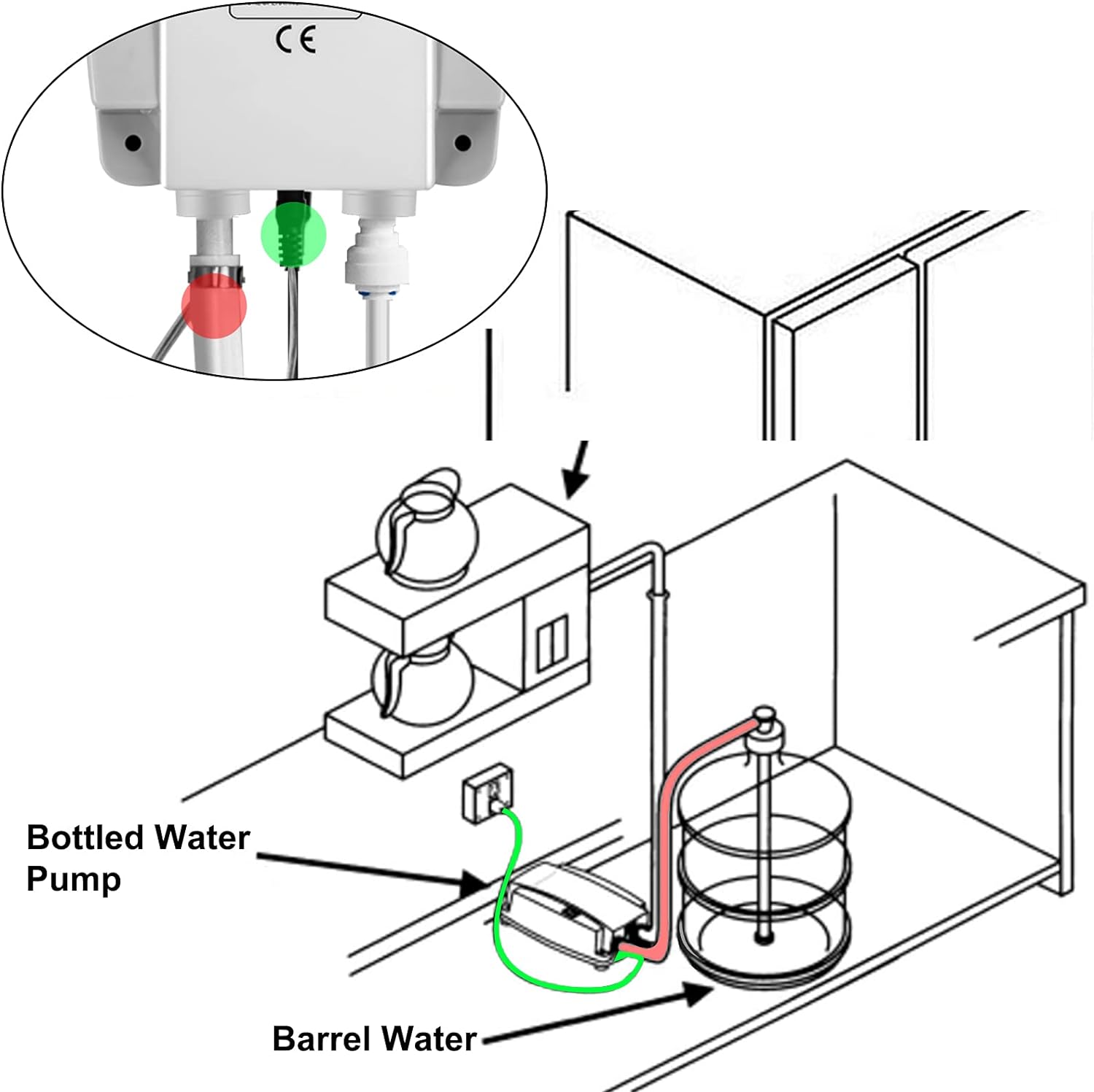 CE

Bottled Water Pump

Barrel Water