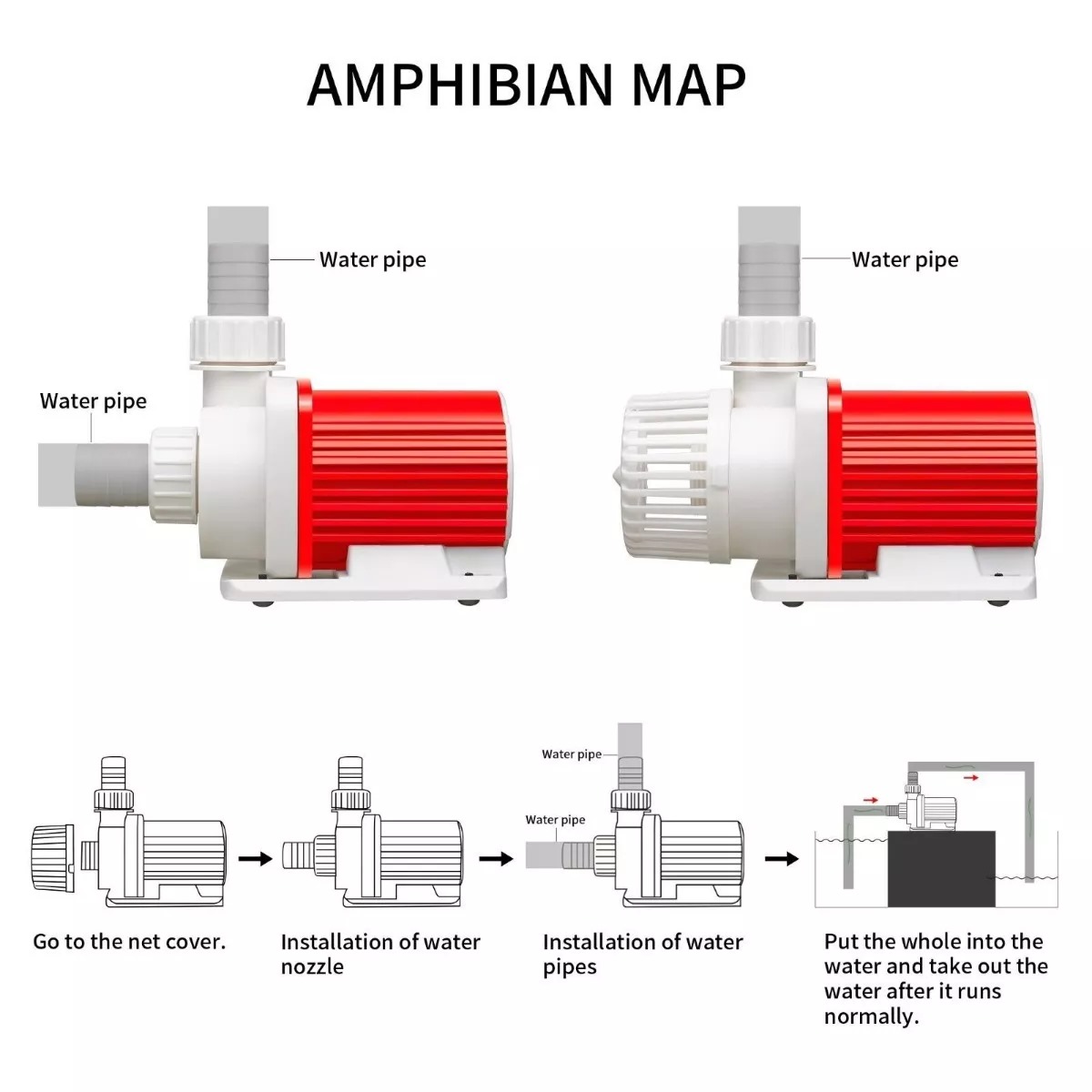 AMPHIBIAN MAP

Water pipe

Water pipe

Water pipe

Water pipe

Water pipe

Go to the net cover.

Installation of water nozzle

Installation of water pipes

Put the whole into the water and take out the water after it runs normally.